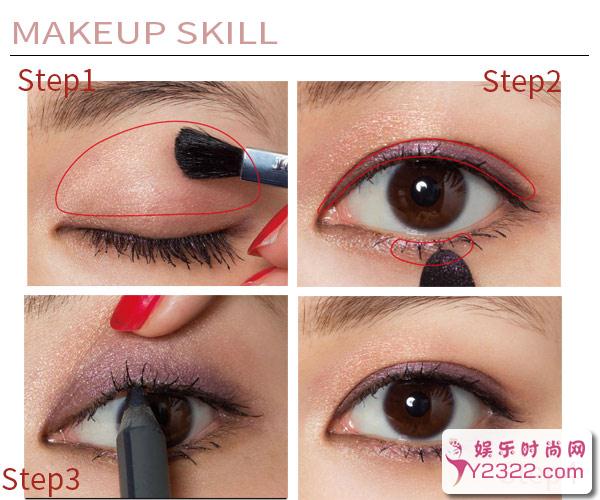 MAKEUP SKILL

Step1

Step2

Step3

娱乐时尚网
Y2322.com